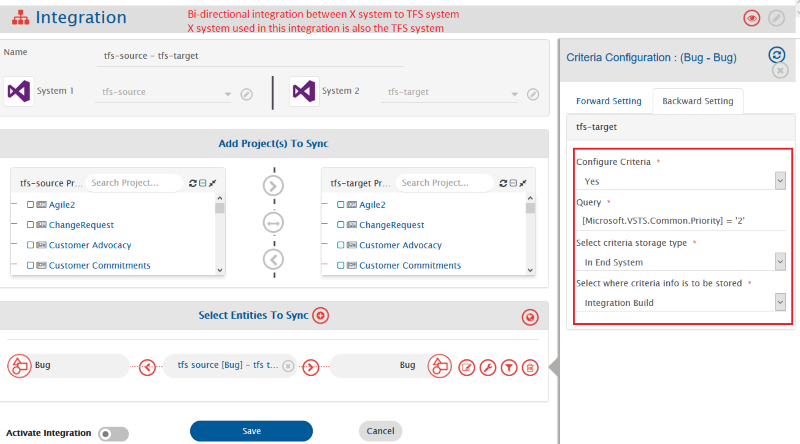 Integration

Bi-directional integration between X system to TFS system
X system used in this integration is also the TFS system

Name
tfs-source - tfs-target

System 1
tfs-source

System 2
tfs-target

Add Project(s) To Sync

tfs-source Pr...
Search Project...
Agile2
ChangeRequest
Customer Advocacy
Customer Commitments

tfs-target Pr...
Search Project...
Agile2
ChangeRequest
Customer Advocacy
Customer Commitments

Select Entities To Sync

Bug
tfs source [Bug] - tfs t...
Bug

Activate Integration
Save
Cancel

Criteria Configuration : (Bug - Bug)

Forward Setting
Backward Setting

tfs-target

Configure Criteria *
Yes

Query *
[Microsoft.VSTS.Common.Priority] = '2'

Select criteria storage type *
In End System

Select where criteria info is to be stored *
Integration Build